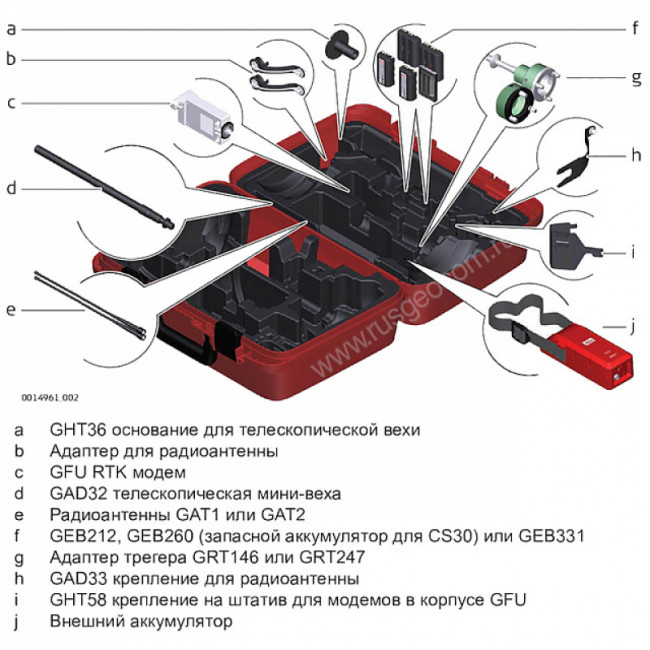 a
b
c
d
e
f
g
h
i
j

www.rusgeocom.ru

0014961.002

a GHT36 основание для телескопической вехи
b Адаптер для радиоантенны
c GFU RTK модем
d GAD32 телескопическая мини-веха
e Радиоантенны GAT1 или GAT2
f GEB212, GEB260 (запасной аккумулятор для CS30) или GEB331
g Адаптер трегера GRT146 или GRT247
h GAD33 крепление для радиоантенны
i GHT58 крепление на штатив для модемов в корпусе GFU
j Внешний аккумулятор